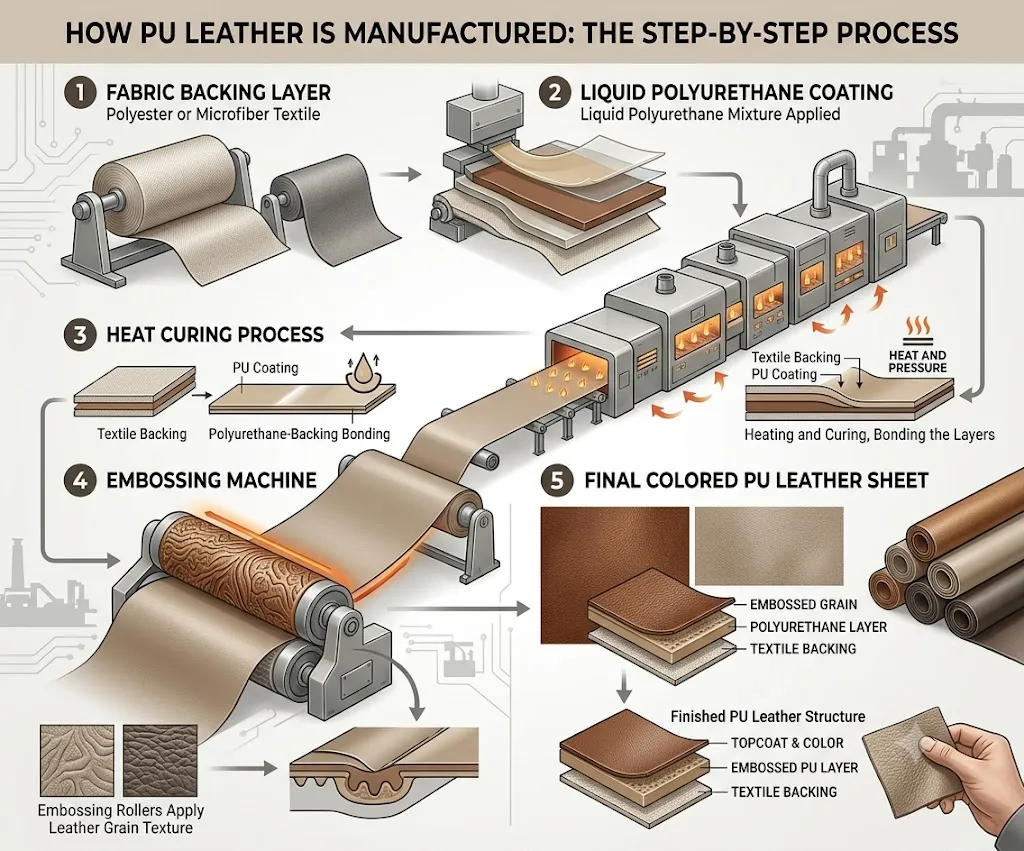 HOW PU LEATHER IS MANUFACTURED: THE STEP-BY-STEP PROCESS

1 FABRIC BACKING LAYER
Polyester or Microfiber Textile

2 LIQUID POLYURETHANE COATING
Liquid Polyurethane Mixture Applied

3 HEAT CURING PROCESS
PU Coating
Textile Backing
Polyurethane-Backing Bonding

Textile Backing
PU Coating
HEAT AND PRESSURE
Heating and Curing, Bonding the Layers

4 EMBOSSING MACHINE

Embossing Rollers Apply Leather Grain Texture

5 FINAL COLORED PU LEATHER SHEET
EMBOSSED GRAIN
POLYURETHANE LAYER
TEXTILE BACKING

Finished PU Leather Structure
TOPCOAT & COLOR
EMBOSSED PU LAYER
TEXTILE BACKING